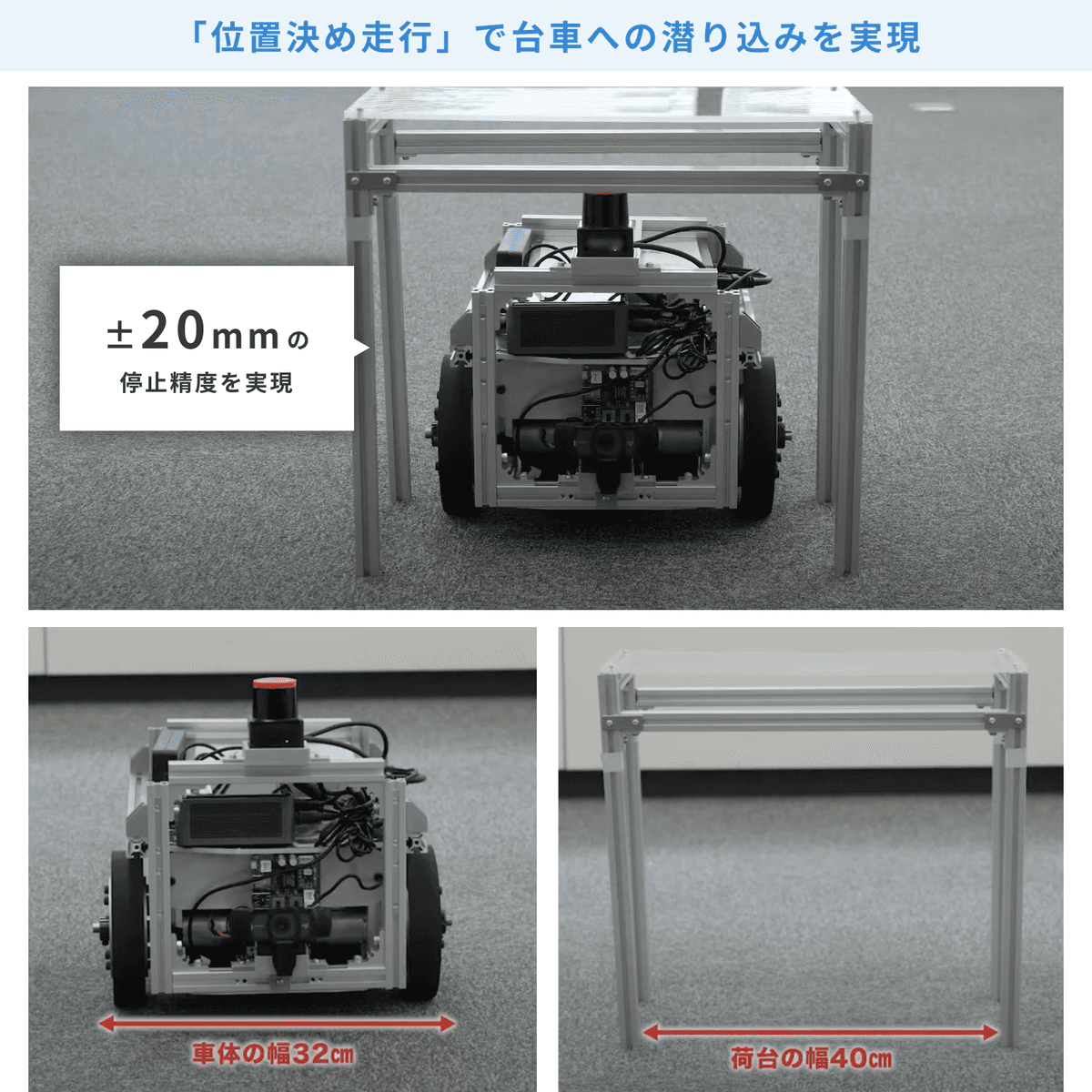 「位置決め走行」で台車への潜り込みを実現

±20mmの
停止精度を実現

車体の幅32㎝

荷台の幅40㎝