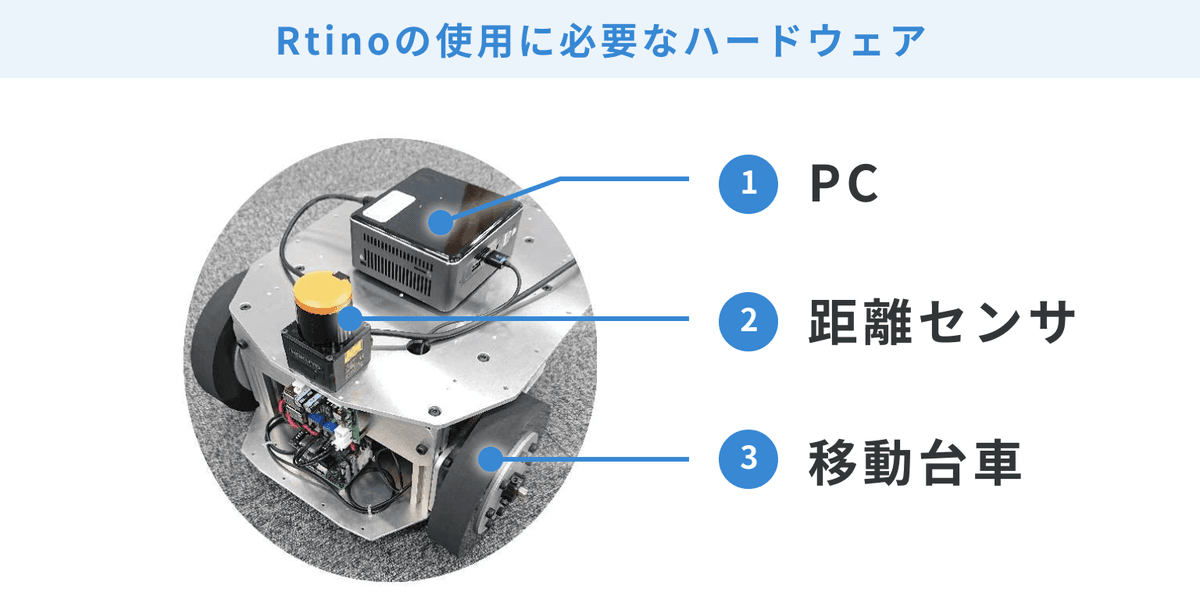 Rtinoの使用に必要なハードウェア

1 PC

2 距離センサ

3 移動台車